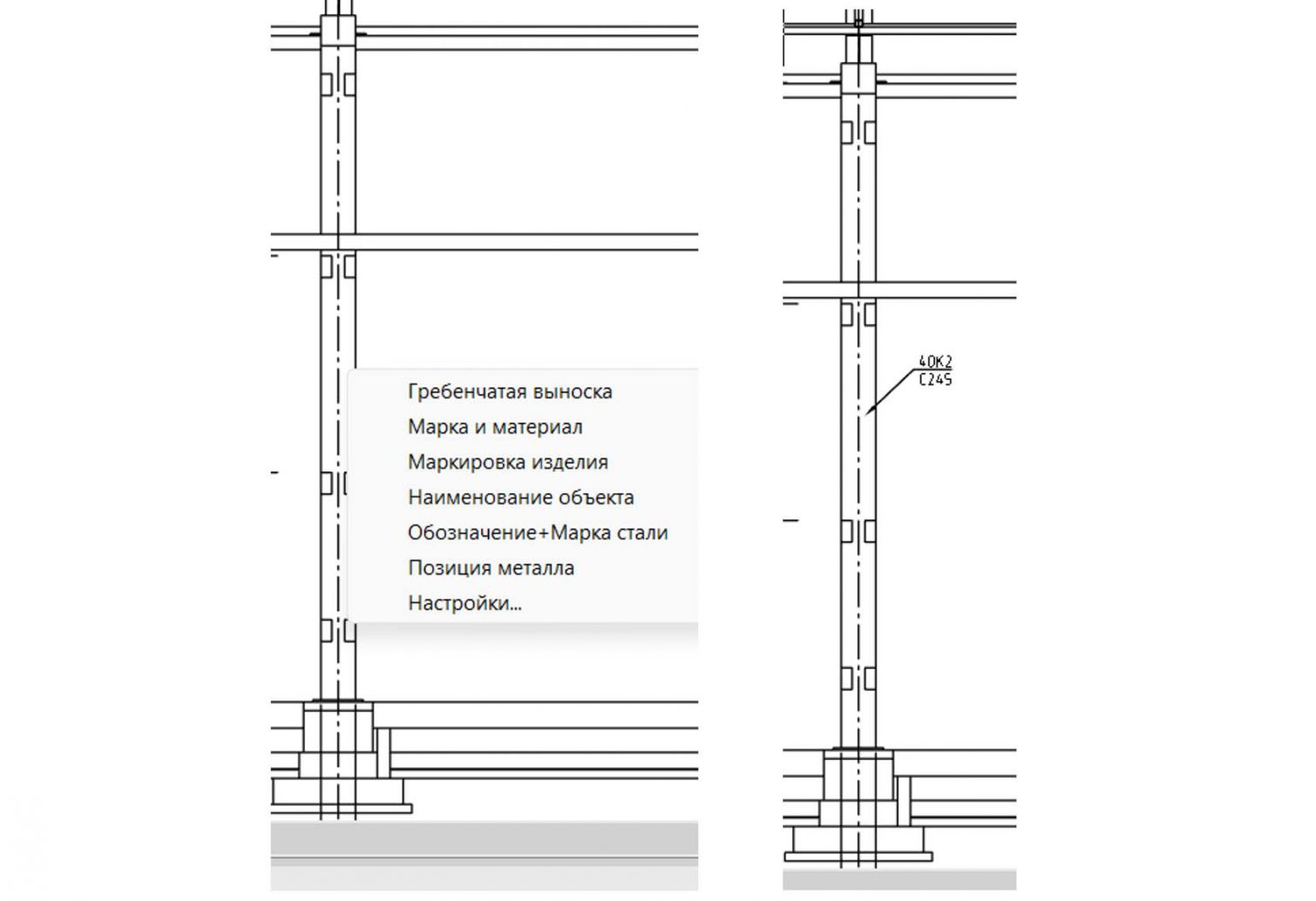 Гребенчатая выноска
Марка и материал
Маркировка изделия
Наименование объекта
Обозначение+Марка стали
Позиция металла
Настройки...

40К2
С245